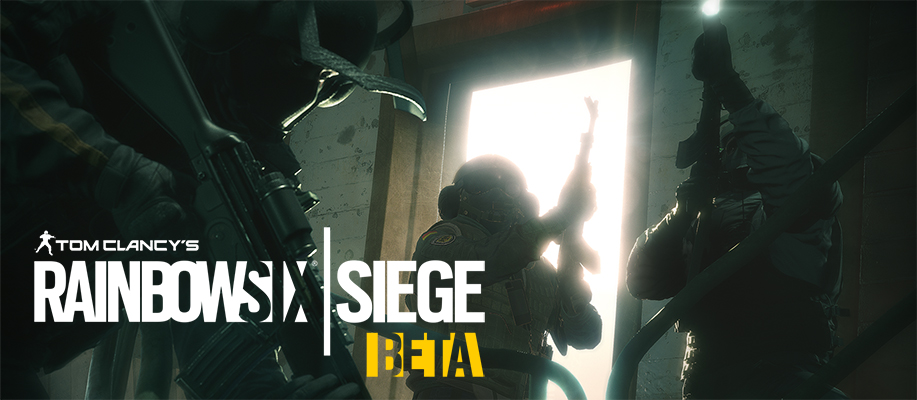 TOM CLANCY'S
RAINBOWSIX | SIEGE
BETA